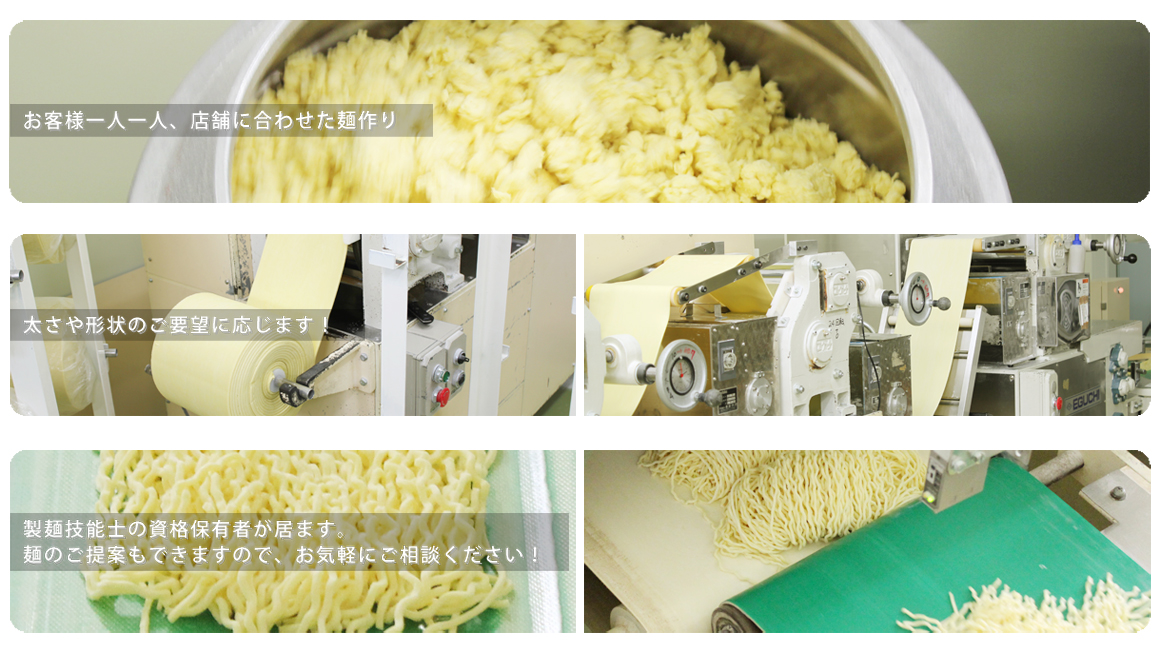 お客様一人一人、店舗に合わせた麺作り

太さや形状のご要望に応じます！

EGUCHI

製麺技能士の資格保有者が居ます。
麺のご提案もできますので、お気軽にご相談ください！